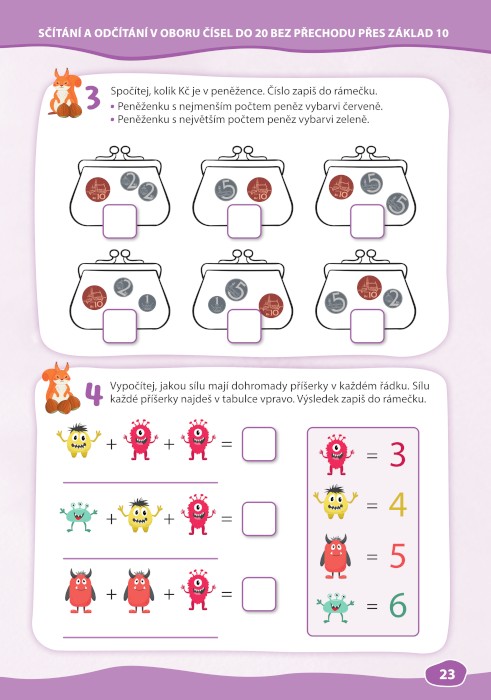 SČÍTÁNÍ A ODČÍTÁNÍ V OBORU ČÍSEL DO 20 BEZ PŘECHODU PŘES ZÁKLAD 10

3 Spočítej, kolik Kč je v peněžence. Číslo zapiš do rámečku.
• Peněženku s nejmenším počtem peněz vybarvi červeně.
• Peněženku s největším počtem peněz vybarvi zeleně.

10 2 2
5 10
10 5 5
10 2 1
1 5 10
5 10 2

4 Vypočítej, jakou sílu mají dohromady příšerky v každém řádku. Sílu každé příšerky najdeš v tabulce vpravo. Výsledek zapiš do rámečku.

+ + =
+ + =
+ + =

= 3
= 4
= 5
= 6

23