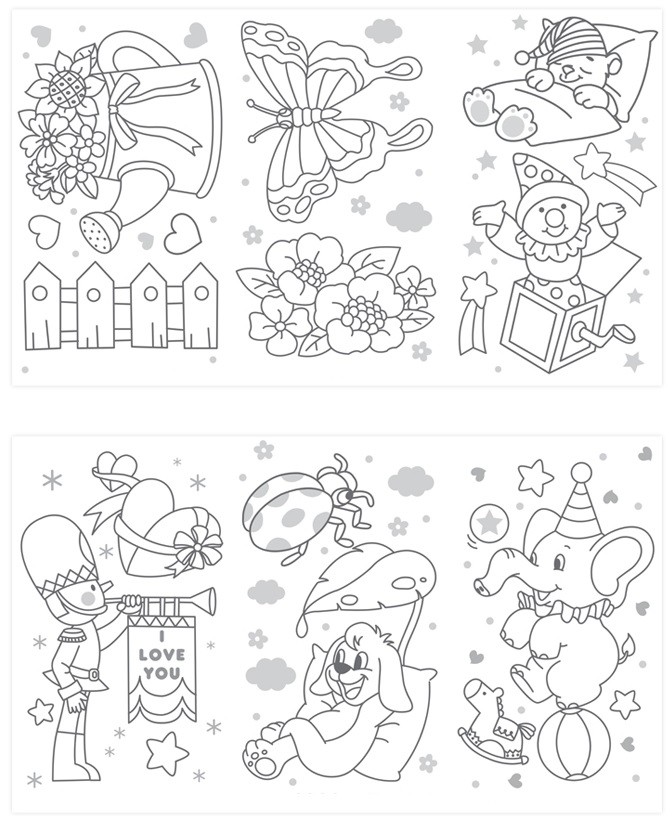 I LOVE YOU