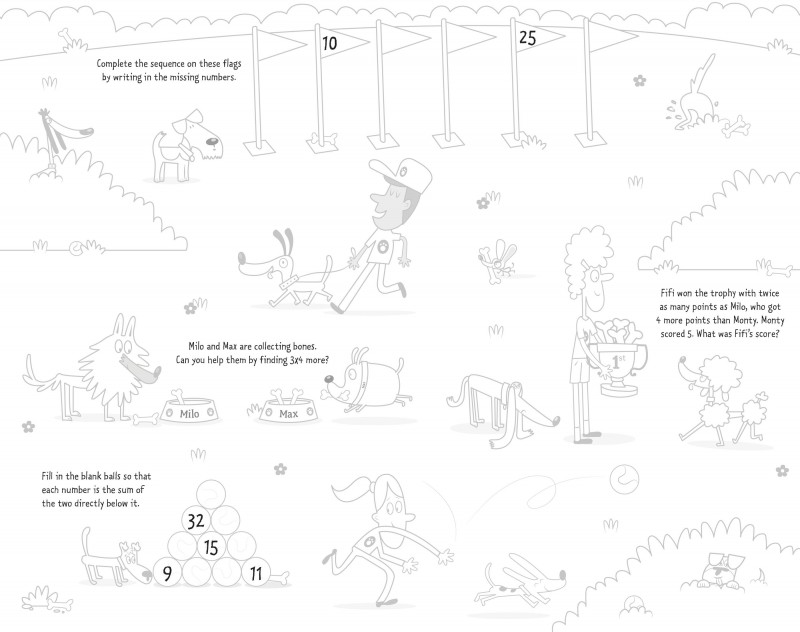 Complete the sequence on these flags by writing in the missing numbers.

10

25

Milo and Max are collecting bones. Can you help them by finding 3x4 more?

Milo

Max

Fifi won the trophy with twice as many points as Milo, who got 4 more points than Monty. Monty scored 5. What was Fifi's score?

1st

Fill in the blank balls so that each number is the sum of the two directly below it.

32

15

9

11