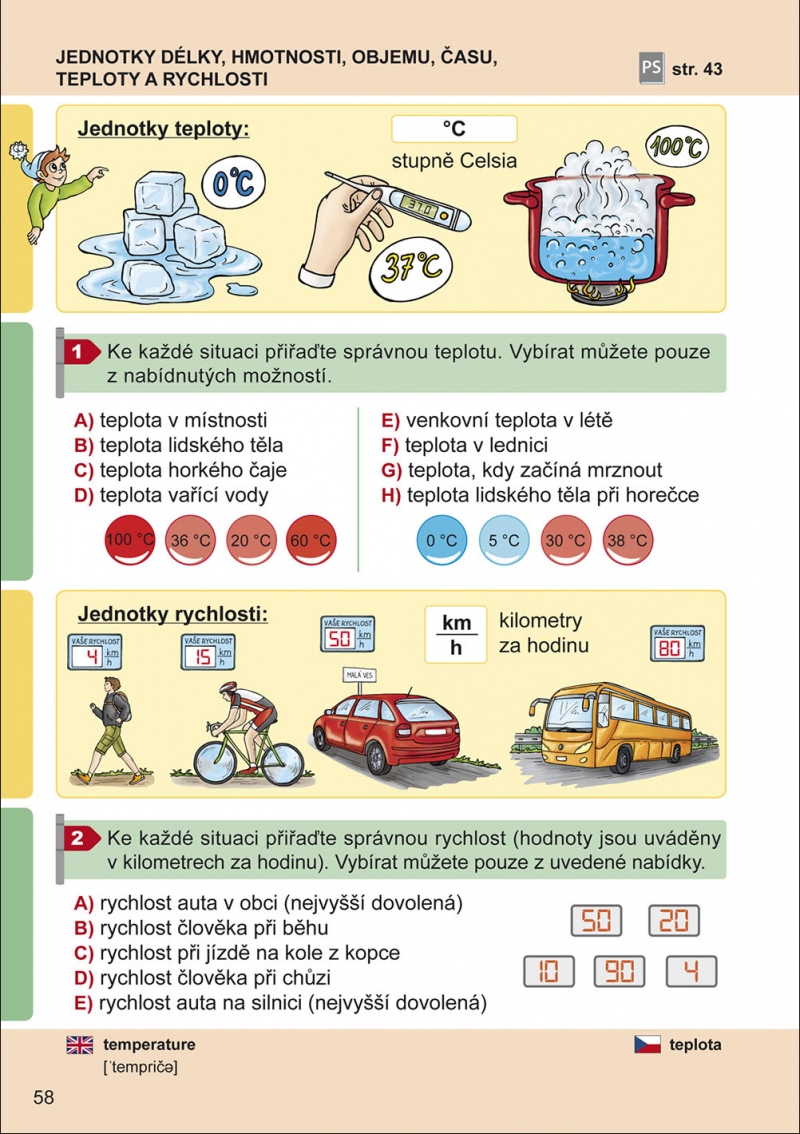 JEDNOTKY DÉLKY, HMOTNOSTI, OBJEMU, ČASU, TEPLOTY A RYCHLOSTI

PS str. 43

Jednotky teploty:

°C
stupně Celsia

0°C

37.0

37°C

100°C

1 Ke každé situaci přiřaďte správnou teplotu. Vybírat můžete pouze z nabídnutých možností.

A) teplota v místnosti
B) teplota lidského těla
C) teplota horkého čaje
D) teplota vařící vody

100 °C 36 °C 20 °C 60 °C

E) venkovní teplota v létě
F) teplota v lednici
G) teplota, kdy začíná mrznout
H) teplota lidského těla při horečce

0 °C 5 °C 30 °C 38 °C

Jednotky rychlosti:

$\frac{km}{h}$ kilometry za hodinu

VAŠE RYCHLOST 4 $\frac{km}{h}$

VAŠE RYCHLOST 15 $\frac{km}{h}$

VAŠE RYCHLOST 50 $\frac{km}{h}$

MALÁ VES

VAŠE RYCHLOST 80 $\frac{km}{h}$

2 Ke každé situaci přiřaďte správnou rychlost (hodnoty jsou uváděny v kilometrech za hodinu). Vybírat můžete pouze z uvedené nabídky.

A) rychlost auta v obci (nejvyšší dovolená)
B) rychlost člověka při běhu
C) rychlost při jízdě na kole z kopce
D) rychlost člověka při chůzi
E) rychlost auta na silnici (nejvyšší dovolená)

50 20
10 90 4

temperature
[ˈtempričə]

teplota

58