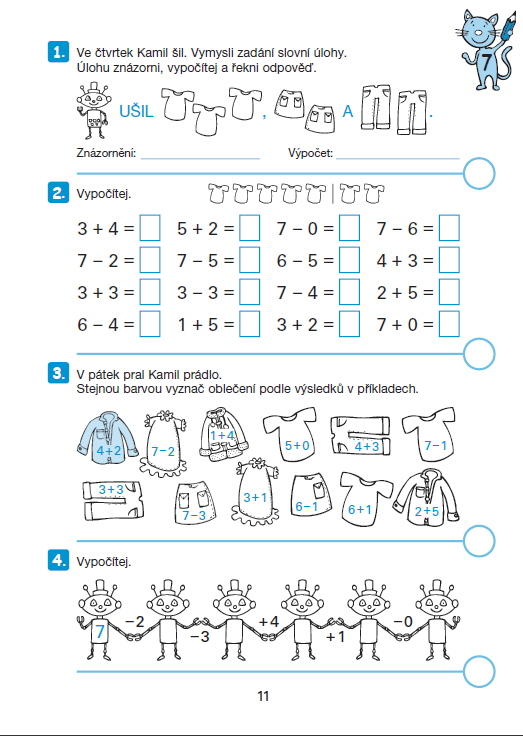 7

1. Ve čtvrtek Kamil šil. Vymysli zadání slovní úlohy. Úlohu znázorni, vypočítej a řekni odpověď.

UŠIL , A .

Znázornění: Výpočet:

2. Vypočítej.

$3 + 4 =$ $5 + 2 =$ $7 - 0 =$ $7 - 6 =$
$7 - 2 =$ $7 - 5 =$ $6 - 5 =$ $4 + 3 =$
$3 + 3 =$ $3 - 3 =$ $7 - 4 =$ $2 + 5 =$
$6 - 4 =$ $1 + 5 =$ $3 + 2 =$ $7 + 0 =$

3. V pátek pral Kamil prádlo. Stejnou barvou vyznač oblečení podle výsledků v příkladech.

$4+2$ $7-2$ $1+4$ $5+0$ $4+3$ $7-1$
$3+3$ $7-3$ $3+1$ $6-1$ $6+1$ $2+5$

4. Vypočítej.

7 $-2$ $-3$ $+4$ $+1$ $-0$

11